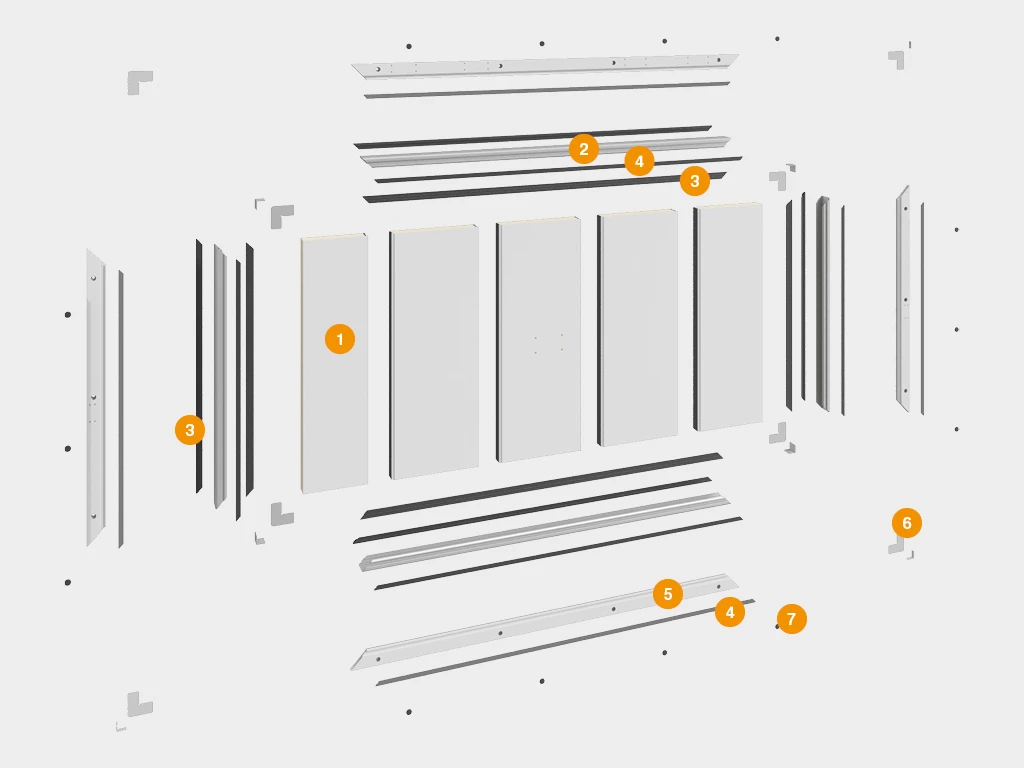 2
4
3
1
3
6
5
4
7